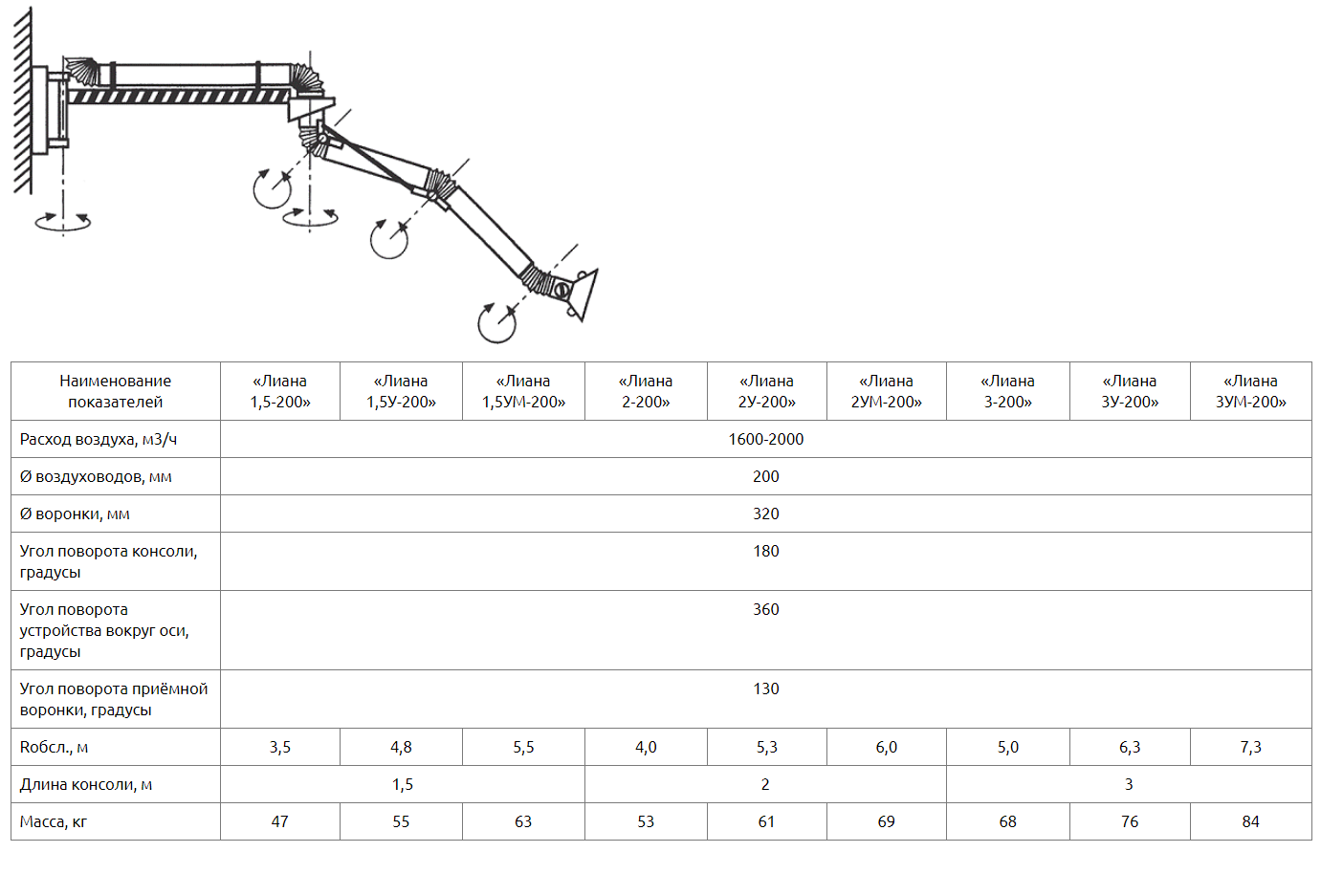 | Наименование показателей | «Лиана 1,5-200» | «Лиана 1,5У-200» | «Лиана 1,5УМ-200» | «Лиана 2-200» | «Лиана 2У-200» | «Лиана 2УМ-200» | «Лиана 3-200» | «Лиана 3У-200» | «Лиана 3УМ-200» |
|---|---|---|---|---|---|---|---|---|---|
| Расход воздуха, м3/ч | 1600-2000 | | | | | | | | |
| Ø воздуховодов, мм | 200 | | | | | | | | |
| Ø воронки, мм | 320 | | | | | | | | |
| Угол поворота консоли, градусы | 180 | | | | | | | | |
| Угол поворота устройства вокруг оси, градусы | 360 | | | | | | | | |
| Угол поворота приёмной воронки, градусы | 130 | | | | | | | | |
| Rобсл., м | 3,5 | 4,8 | 5,5 | 4,0 | 5,3 | 6,0 | 5,0 | 6,3 | 7,3 |
| Длина консоли, м | 1,5 | | | 2 | | | 3 | | |
| Масса, кг | 47 | 55 | 63 | 53 | 61 | 69 | 68 | 76 | 84 |