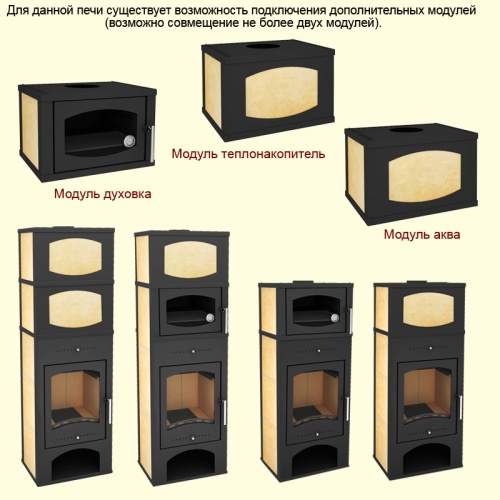 Для данной печи существует возможность подключения дополнительных модулей (возможно совмещение не более двух модулей).

Модуль теплонакопитель

Модуль духовка

Модуль аква