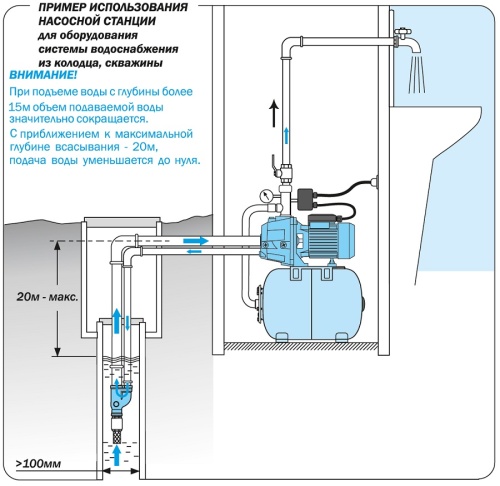 ПРИМЕР ИСПОЛЬЗОВАНИЯ НАСОСНОЙ СТАНЦИИ для оборудования системы водоснабжения из колодца, скважины

ВНИМАНИЕ!

При подъеме воды с глубины более 15м объем подаваемой воды значительно сокращается.

С приближением к максимальной глубине всасывания - 20м, подача воды уменьшается до нуля.

20м - макс.

>100мм