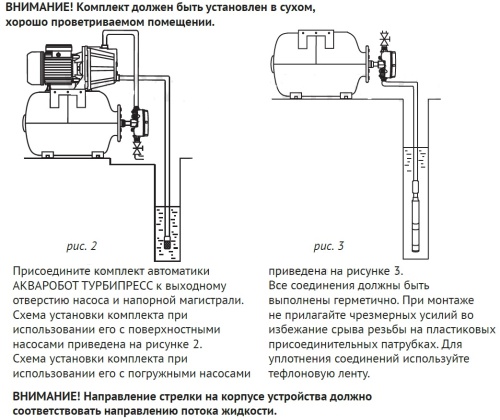 ВНИМАНИЕ! Комплект должен быть установлен в сухом, хорошо проветриваемом помещении.

рис. 2

рис. 3

Присоедините комплект автоматики АКВАРОБОТ ТУРБИПРЕСС к выходному отверстию насоса и напорной магистрали. Схема установки комплекта при использовании его с поверхностными насосами приведена на рисунке 2. Схема установки комплекта при использовании его с погружными насосами приведена на рисунке 3.
Все соединения должны быть выполнены герметично. При монтаже не прилагайте чрезмерных усилий во избежание срыва резьбы на пластиковых присоединительных патрубках. Для уплотнения соединений используйте тефлоновую ленту.

ВНИМАНИЕ! Направление стрелки на корпусе устройства должно соответствовать направлению потока жидкости.